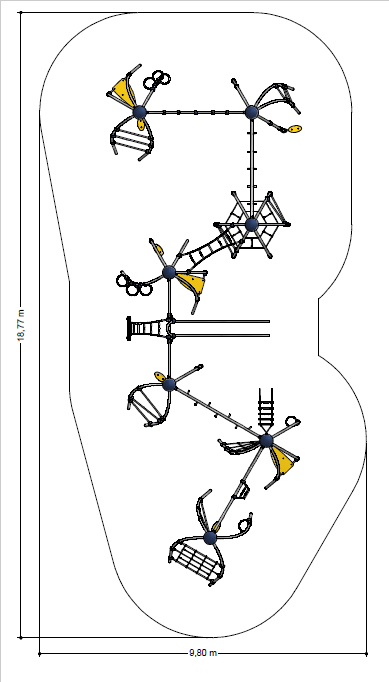 18,77 m

9,80 m